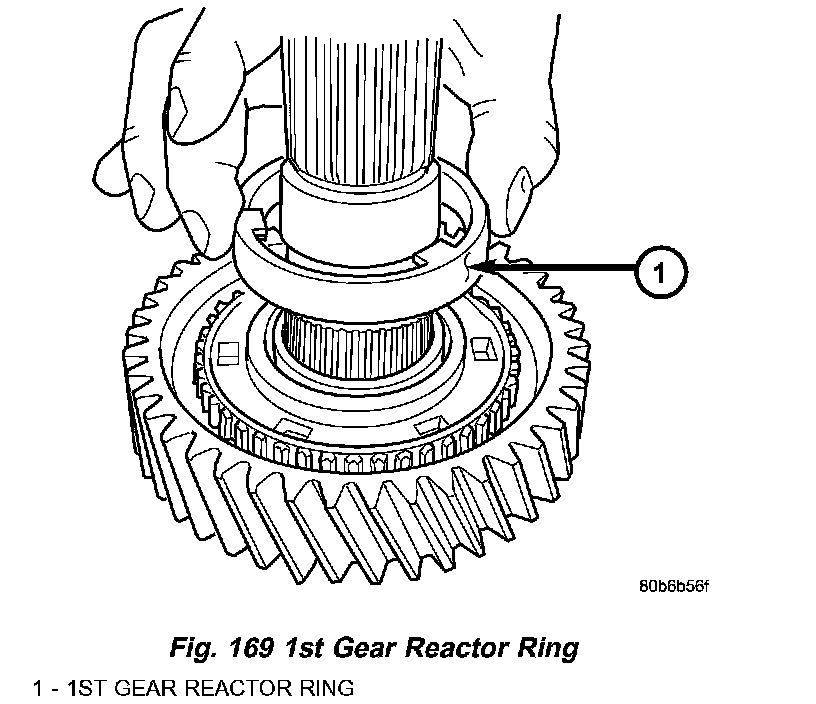 1

80b6b56f

Fig. 169 1st Gear Reactor Ring

1 - 1ST GEAR REACTOR RING