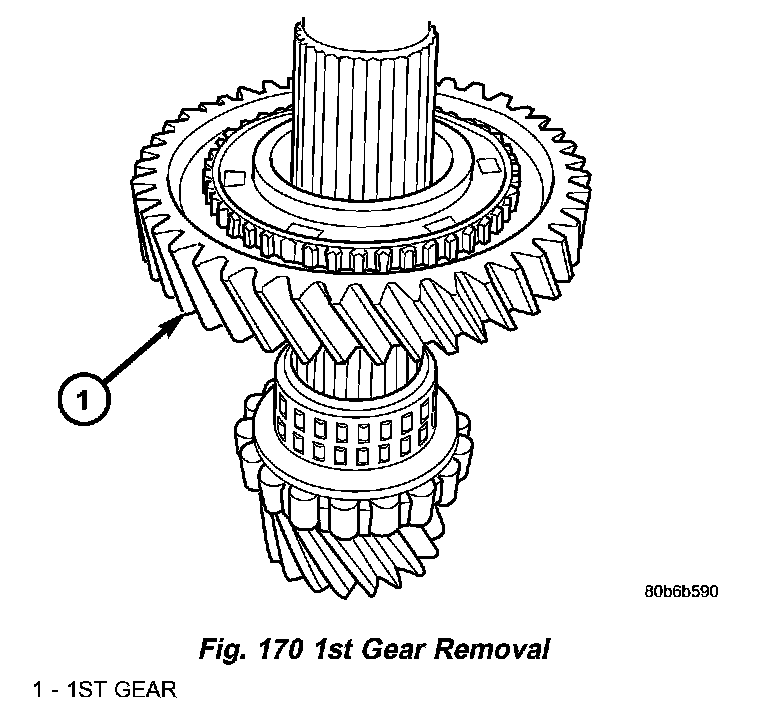 1

80b6b590

Fig. 170 1st Gear Removal

1 - 1ST GEAR