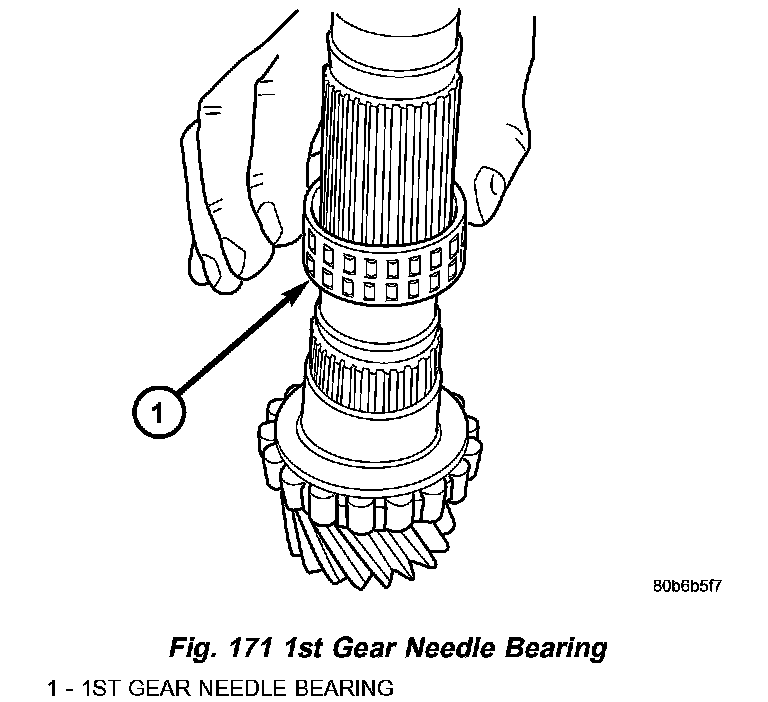 1

80b6b5f7

Fig. 171 1st Gear Needle Bearing

1 - 1ST GEAR NEEDLE BEARING