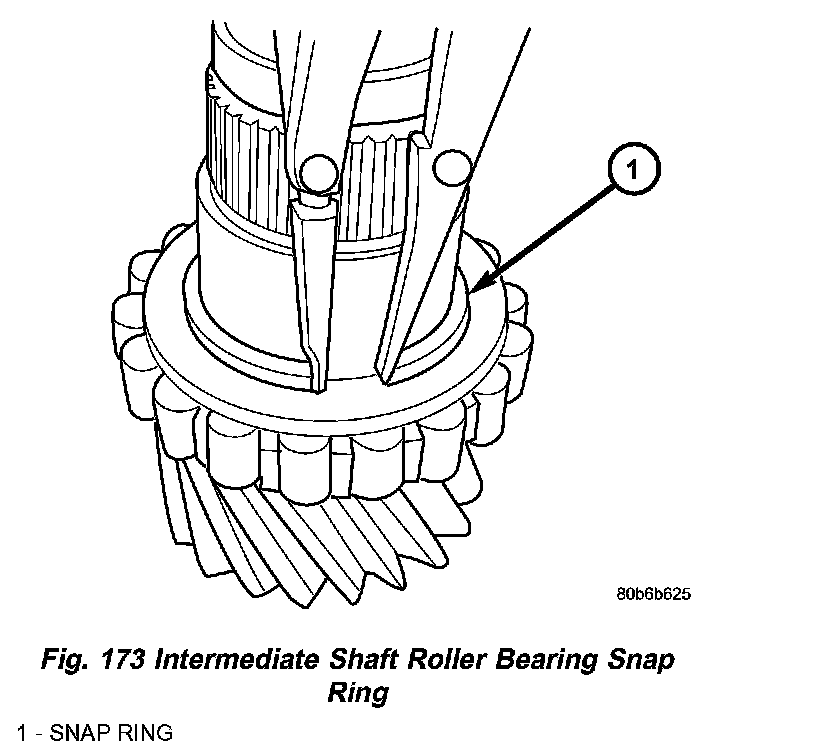 1

80b6b625

Fig. 173 Intermediate Shaft Roller Bearing Snap Ring

1 - SNAP RING