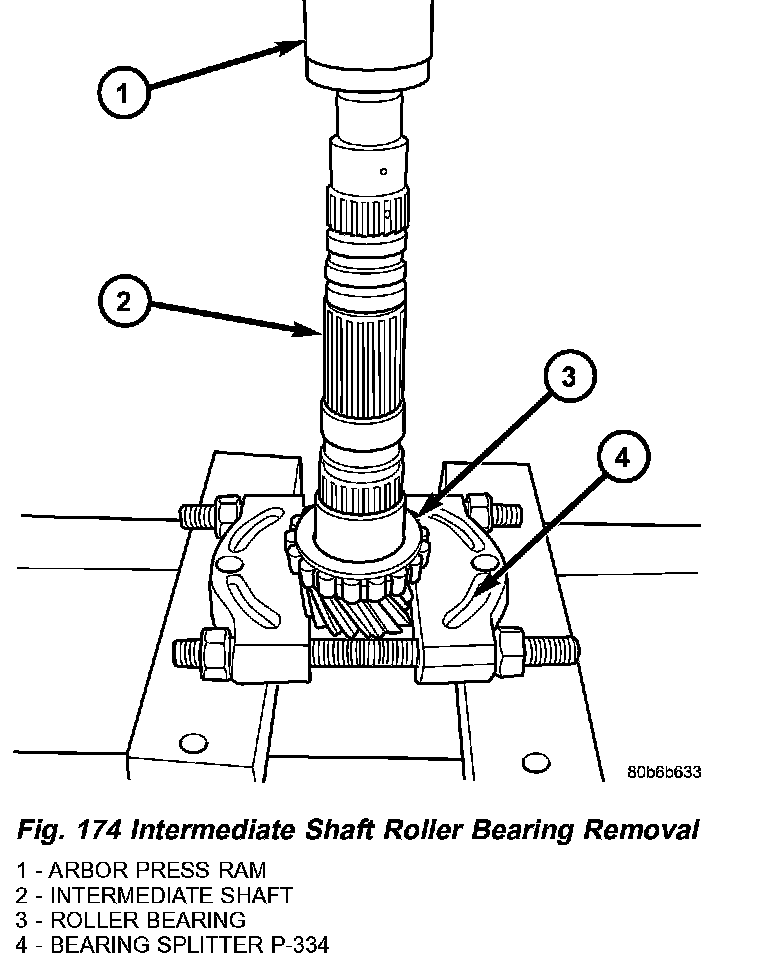 1

2

3

4

80b6b633

Fig. 174 Intermediate Shaft Roller Bearing Removal

1 - ARBOR PRESS RAM
2 - INTERMEDIATE SHAFT
3 - ROLLER BEARING
4 - BEARING SPLITTER P-334