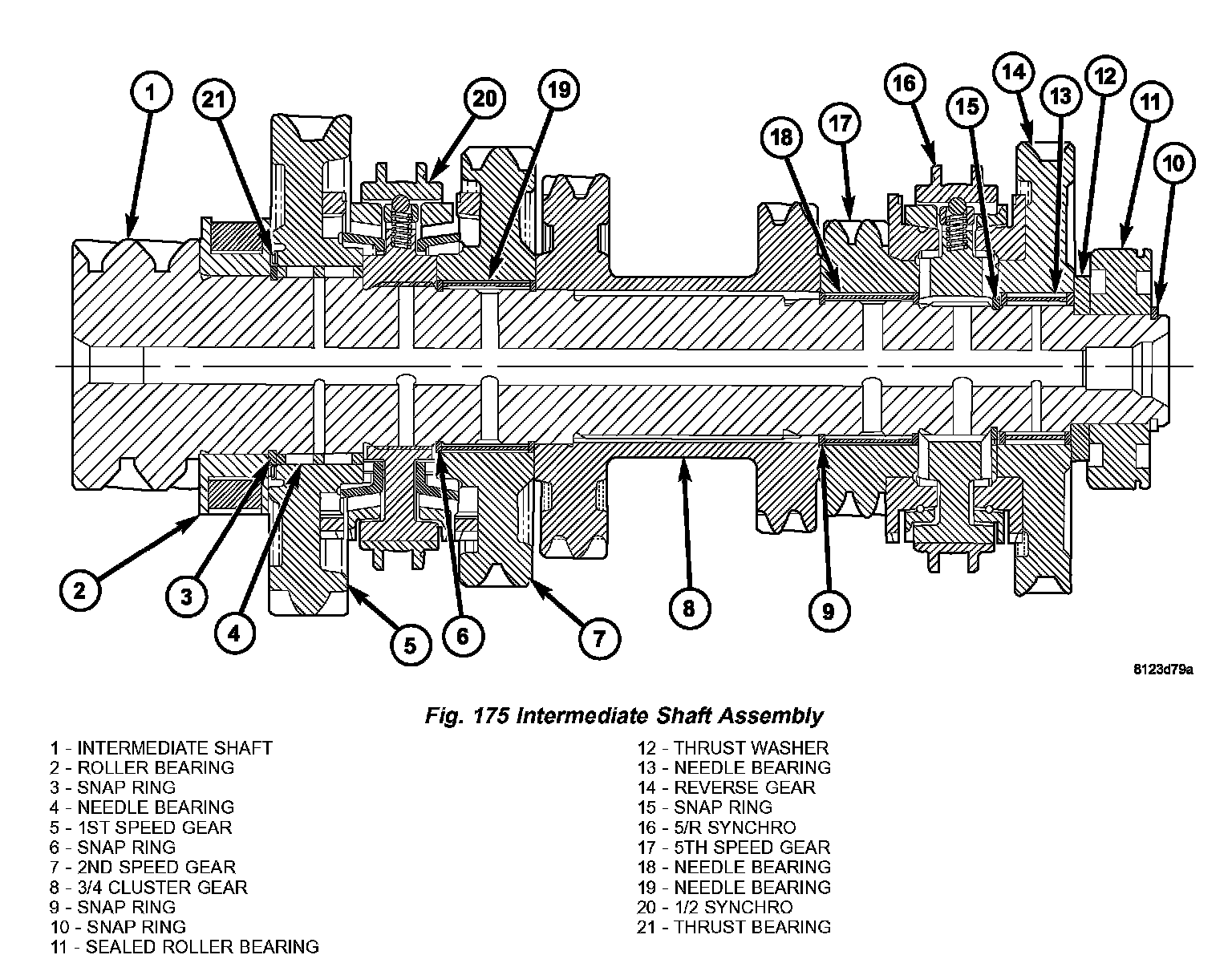 1
21
20
19
18
17
16
15
14
13
12
11
10
2
3
4
5
6
7
8
9

8123d79a

Fig. 175 Intermediate Shaft Assembly

1 - INTERMEDIATE SHAFT
2 - ROLLER BEARING
3 - SNAP RING
4 - NEEDLE BEARING
5 - 1ST SPEED GEAR
6 - SNAP RING
7 - 2ND SPEED GEAR
8 - 3/4 CLUSTER GEAR
9 - SNAP RING
10 - SNAP RING
11 - SEALED ROLLER BEARING

12 - THRUST WASHER
13 - NEEDLE BEARING
14 - REVERSE GEAR
15 - SNAP RING
16 - 5/R SYNCHRO
17 - 5TH SPEED GEAR
18 - NEEDLE BEARING
19 - NEEDLE BEARING
20 - 1/2 SYNCHRO
21 - THRUST BEARING