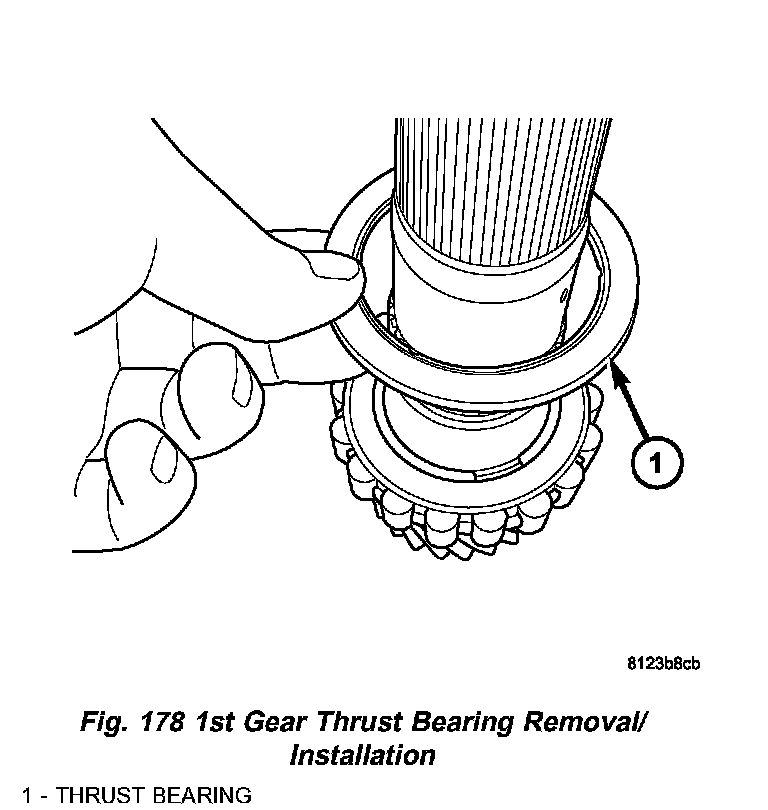 1

8123b8cb

Fig. 178 1st Gear Thrust Bearing Removal/ Installation

1 - THRUST BEARING