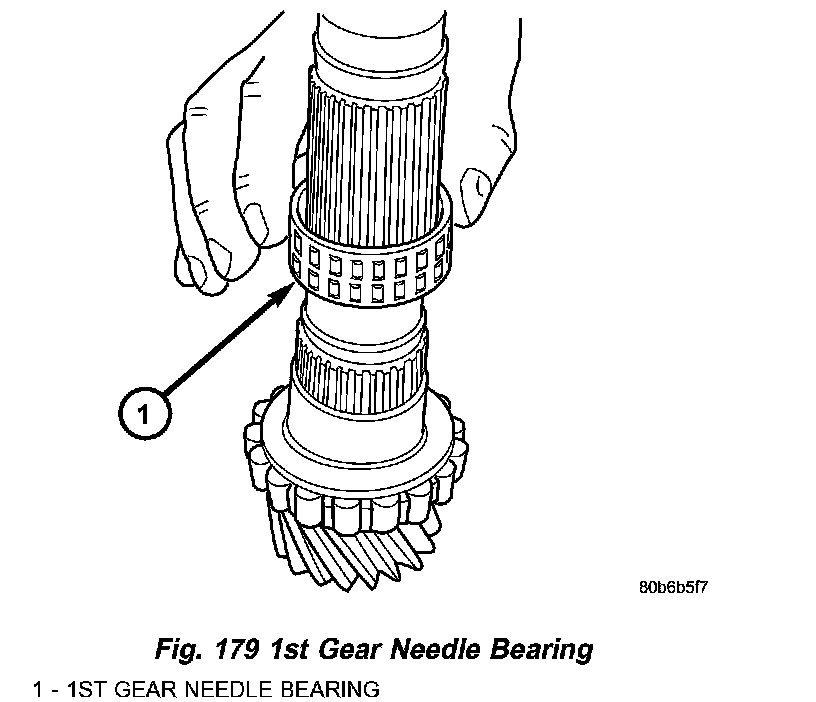 1

80b6b5f7

Fig. 179 1st Gear Needle Bearing

1 - 1ST GEAR NEEDLE BEARING