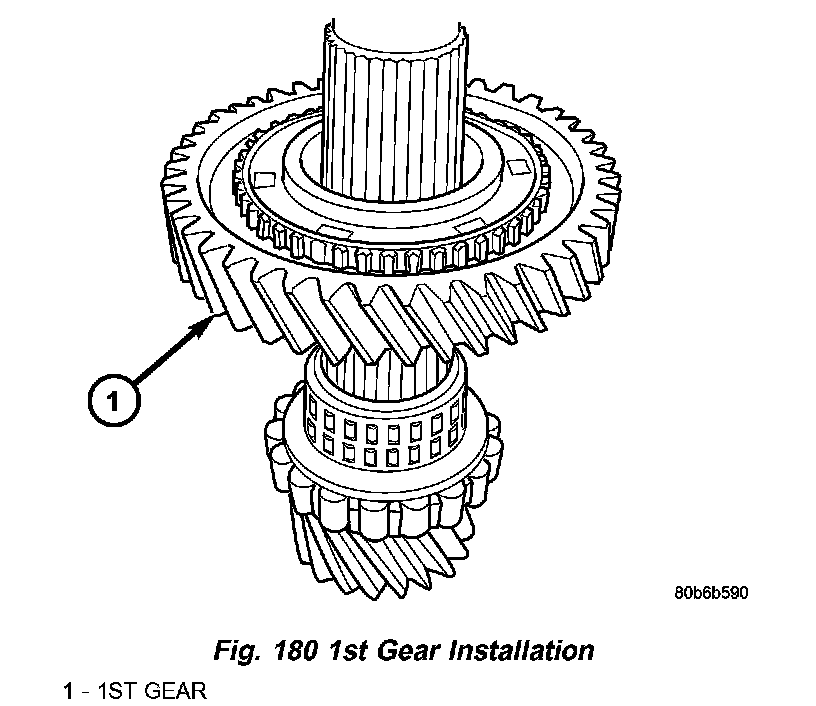 1

80b6b590

Fig. 180 1st Gear Installation

1 - 1ST GEAR