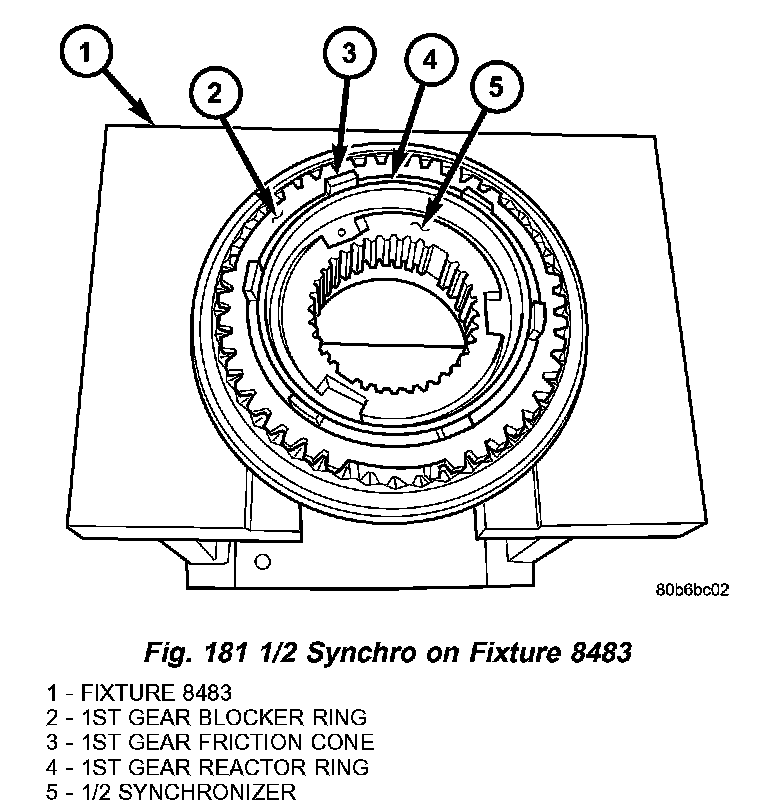 1
2
3
4
5

80b6bc02

Fig. 181 1/2 Synchro on Fixture 8483

1 - FIXTURE 8483
2 - 1ST GEAR BLOCKER RING
3 - 1ST GEAR FRICTION CONE
4 - 1ST GEAR REACTOR RING
5 - 1/2 SYNCHRONIZER