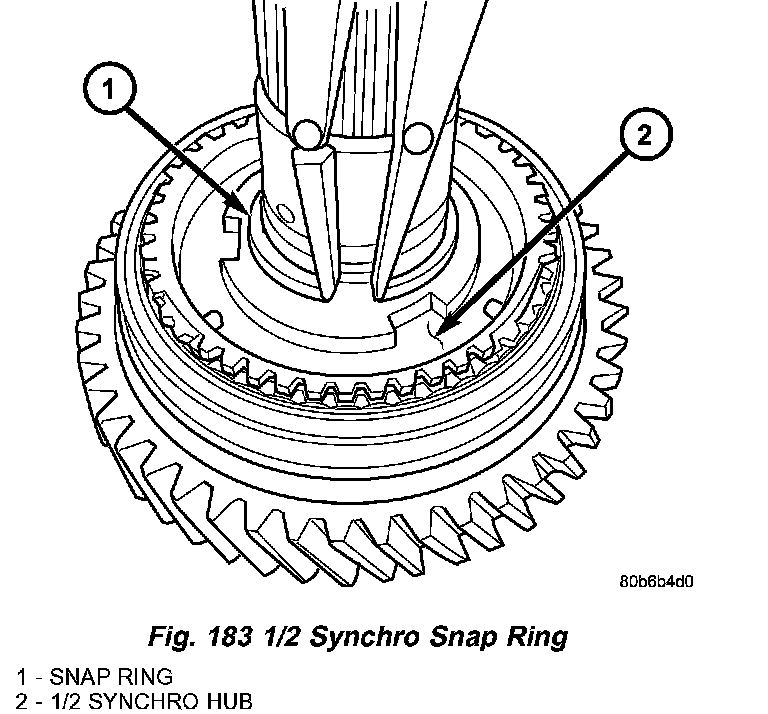 1

2

80b6b4d0

Fig. 183 1/2 Synchro Snap Ring

1 - SNAP RING
2 - 1/2 SYNCHRO HUB