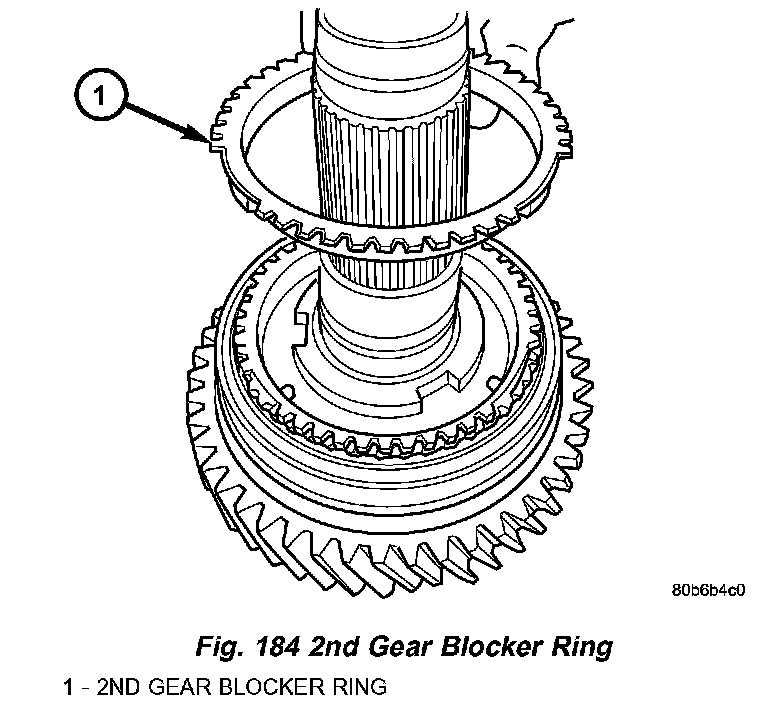 1

80b6b4c0

Fig. 184 2nd Gear Blocker Ring

1 - 2ND GEAR BLOCKER RING