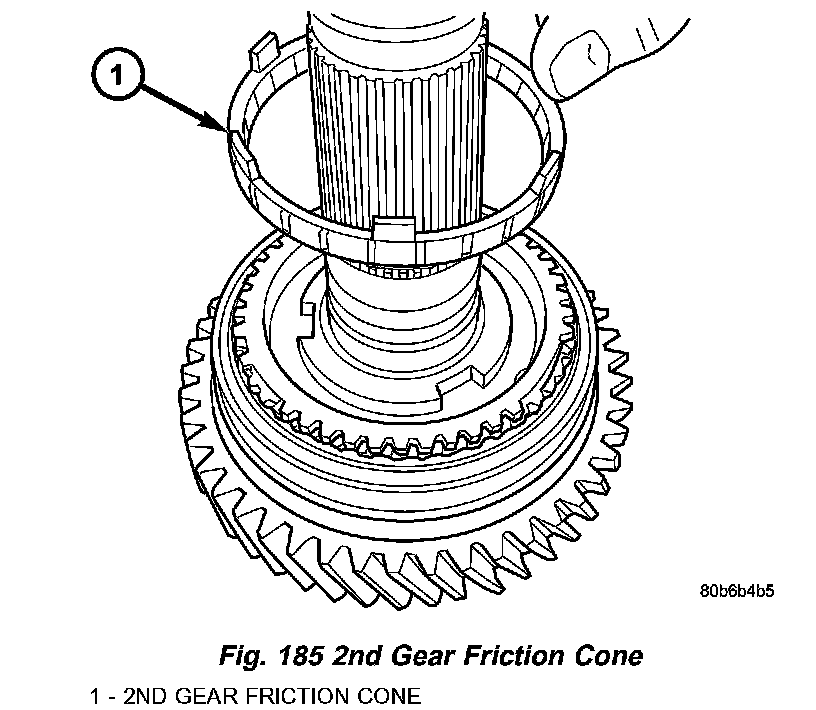 1

80b6b4b5

Fig. 185 2nd Gear Friction Cone

1 - 2ND GEAR FRICTION CONE