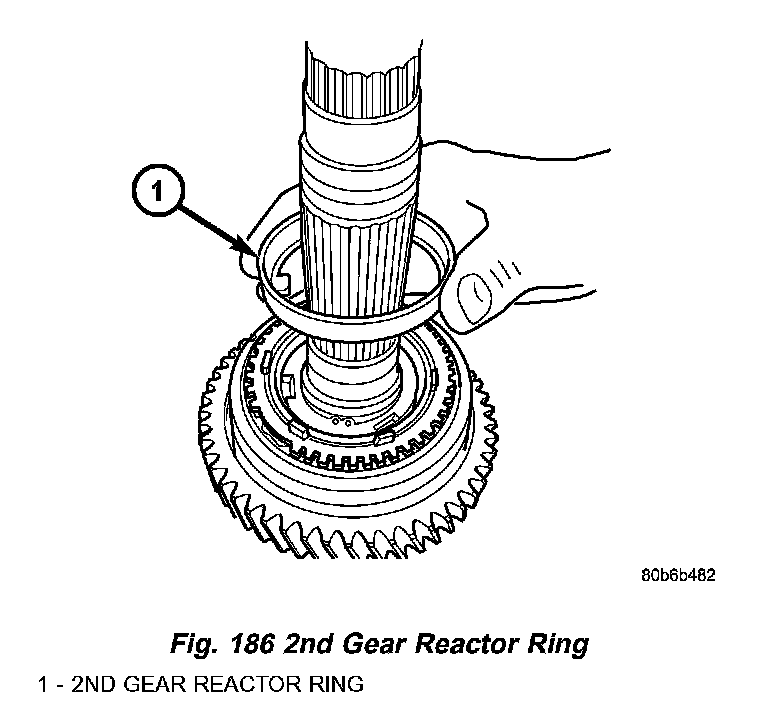 1

80b6b482

Fig. 186 2nd Gear Reactor Ring

1 - 2ND GEAR REACTOR RING