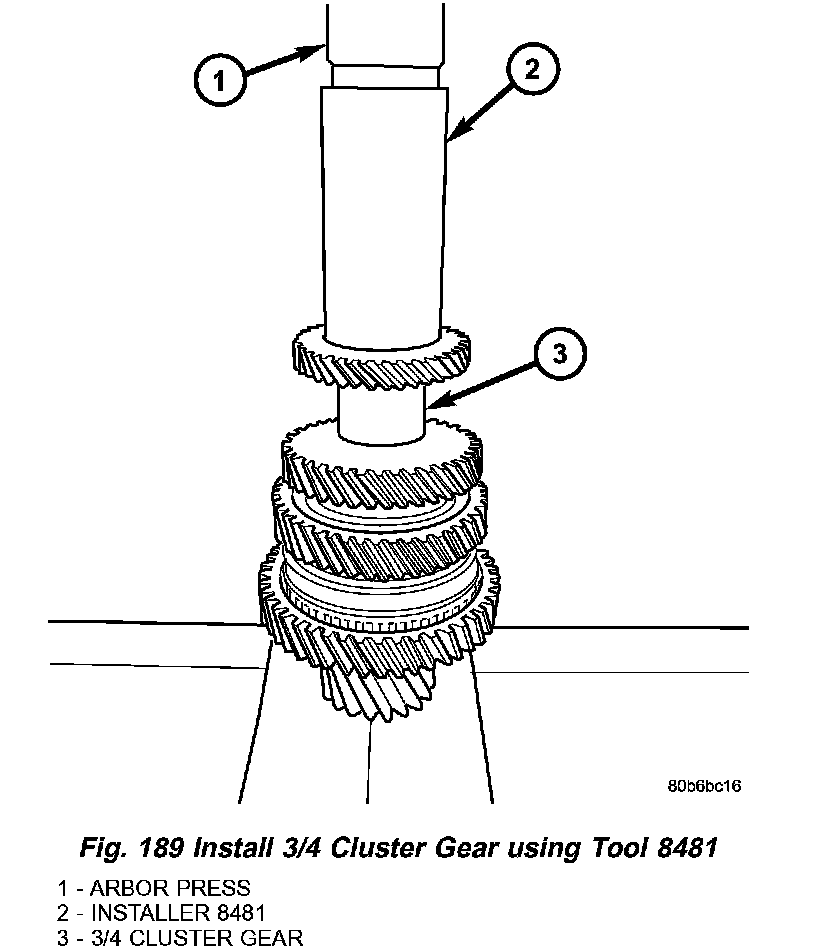 1
2
3
80b6bc16

Fig. 189 Install 3/4 Cluster Gear using Tool 8481

1 - ARBOR PRESS
2 - INSTALLER 8481
3 - 3/4 CLUSTER GEAR