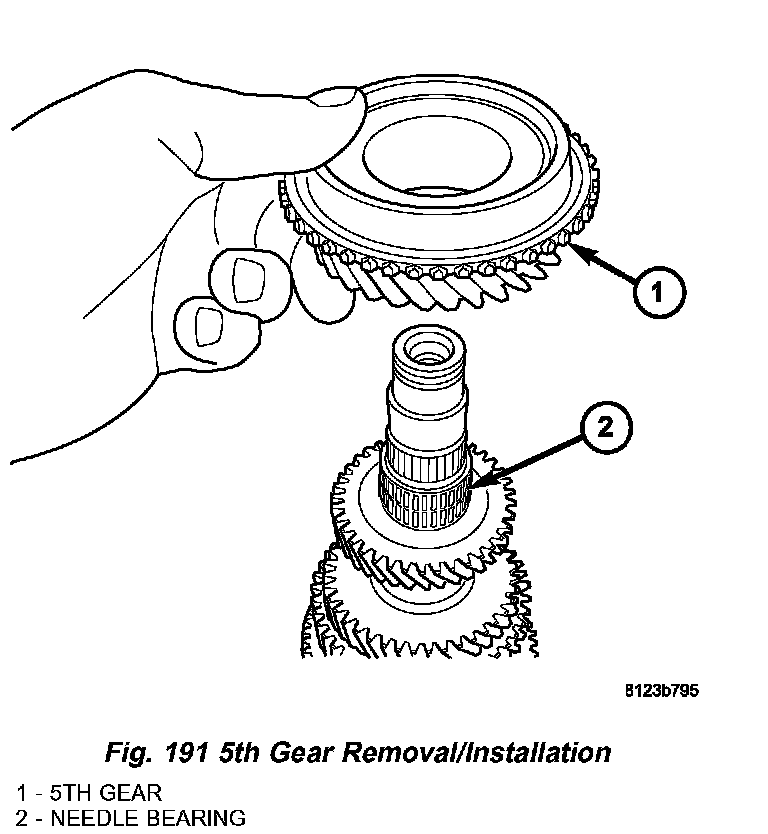 1

2

8123b795

Fig. 191 5th Gear Removal/Installation

1 - 5TH GEAR
2 - NEEDLE BEARING