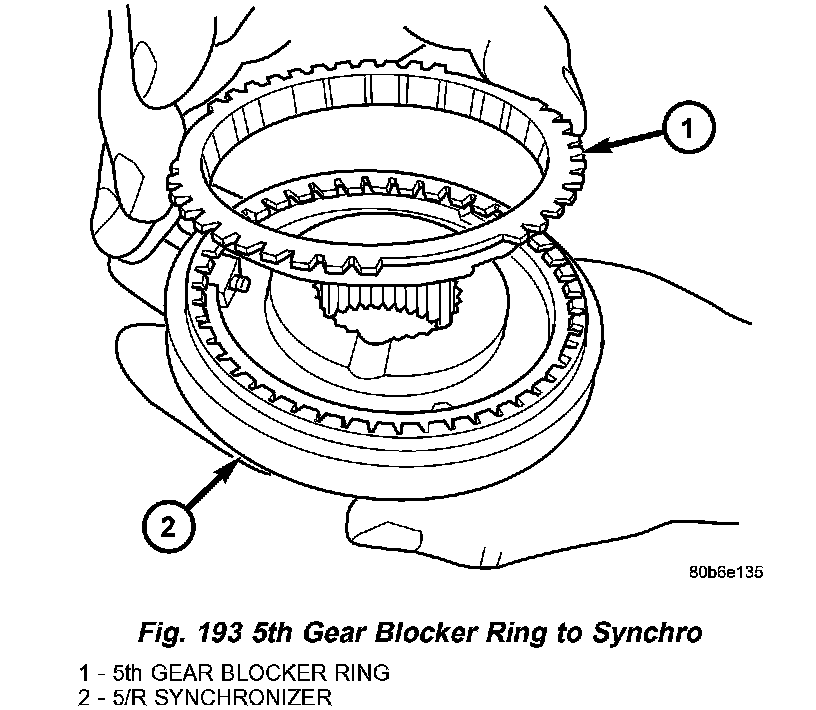 1

2

80b6e135

Fig. 193 5th Gear Blocker Ring to Synchro

1 - 5th GEAR BLOCKER RING
2 - 5/R SYNCHRONIZER