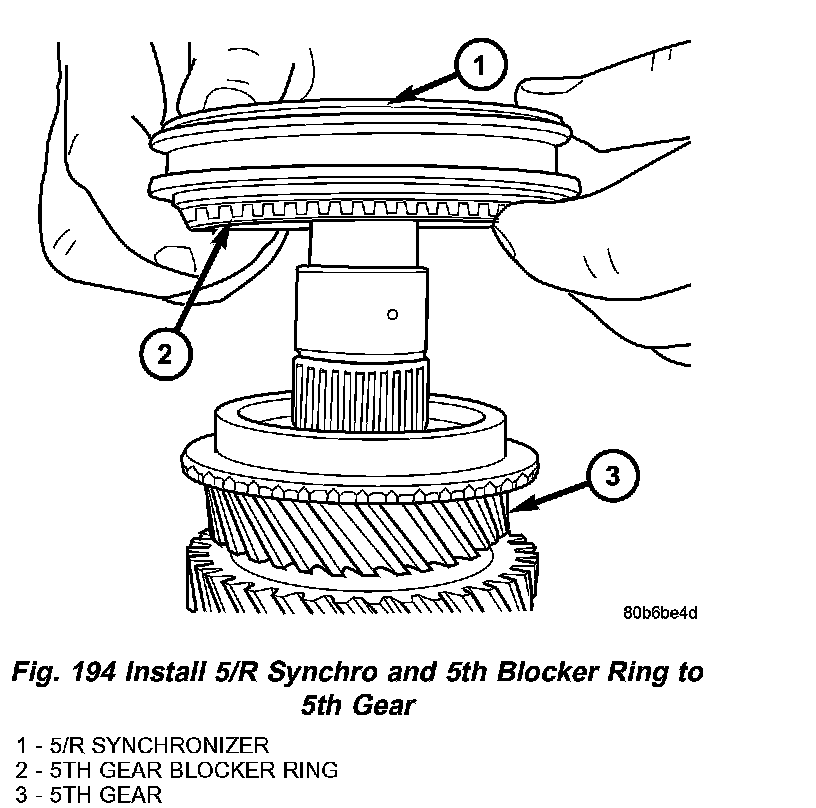 1

2

3

80b6be4d

Fig. 194 Install 5/R Synchro and 5th Blocker Ring to 5th Gear

1 - 5/R SYNCHRONIZER
2 - 5TH GEAR BLOCKER RING
3 - 5TH GEAR