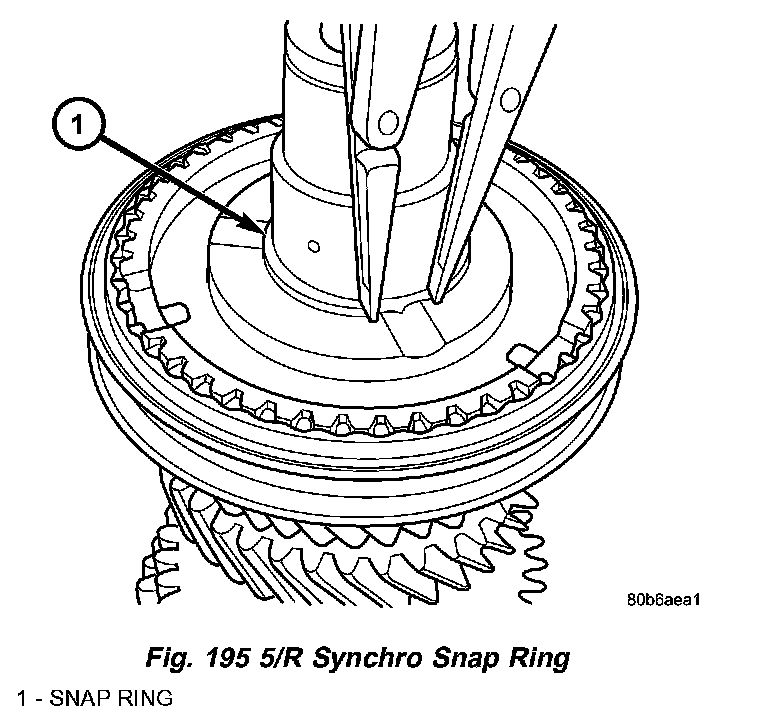 1

80b6aea1

Fig. 195 5/R Synchro Snap Ring

1 - SNAP RING