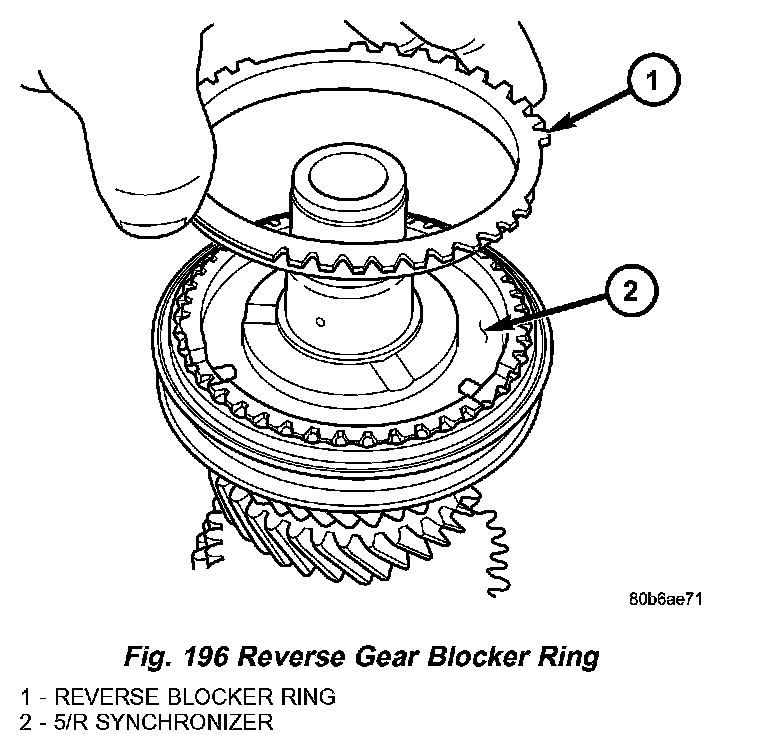 1

2

80b6ae71

Fig. 196 Reverse Gear Blocker Ring

1 - REVERSE BLOCKER RING
2 - 5/R SYNCHRONIZER