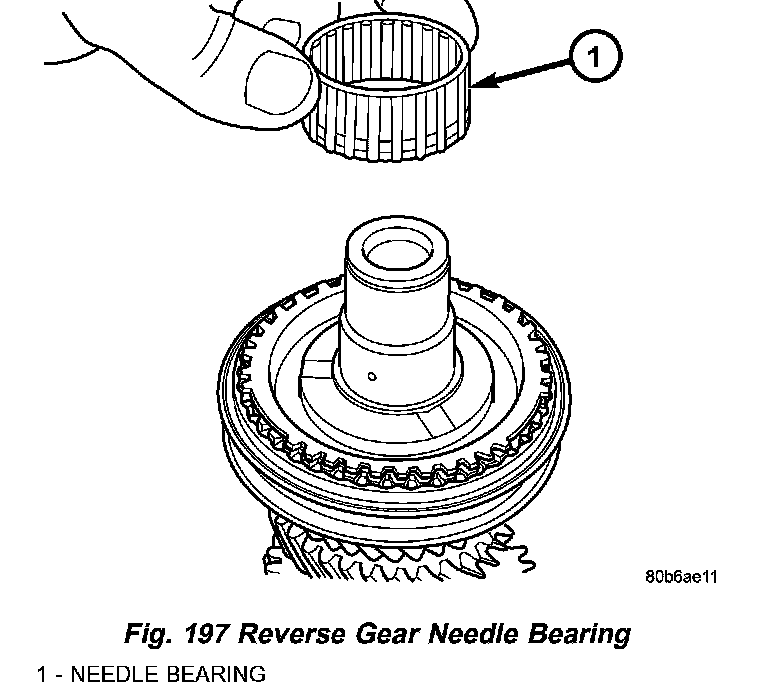 1

80b6ae11

Fig. 197 Reverse Gear Needle Bearing

1 - NEEDLE BEARING