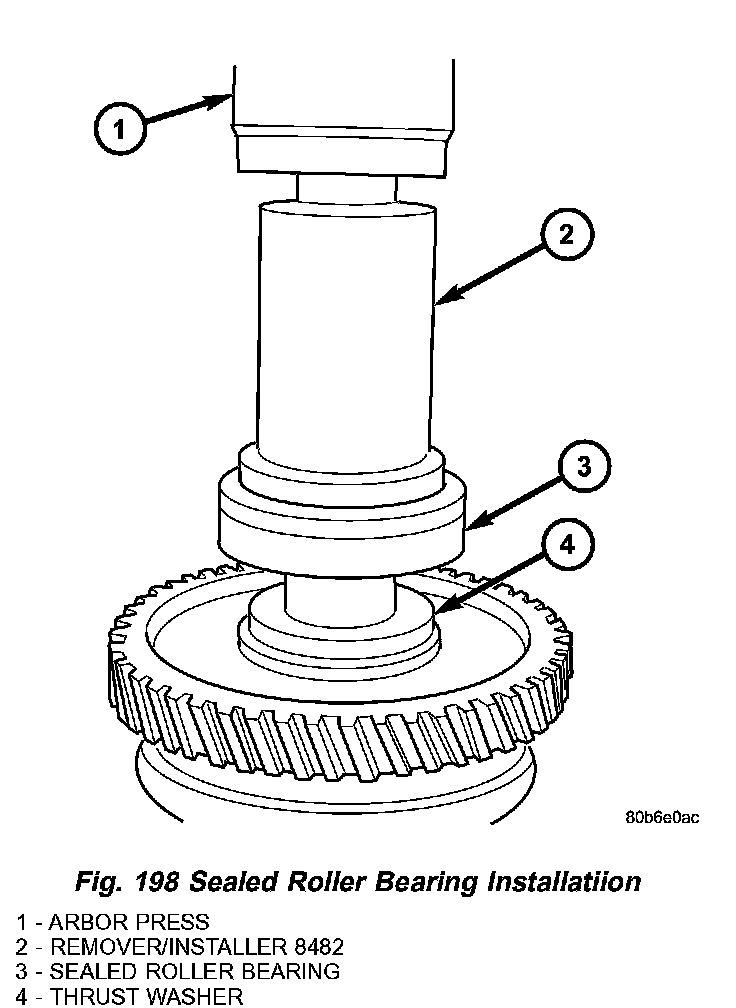 1

2

3

4

80b6e0ac

Fig. 198 Sealed Roller Bearing Installatiion

1 - ARBOR PRESS
2 - REMOVER/INSTALLER 8482
3 - SEALED ROLLER BEARING
4 - THRUST WASHER