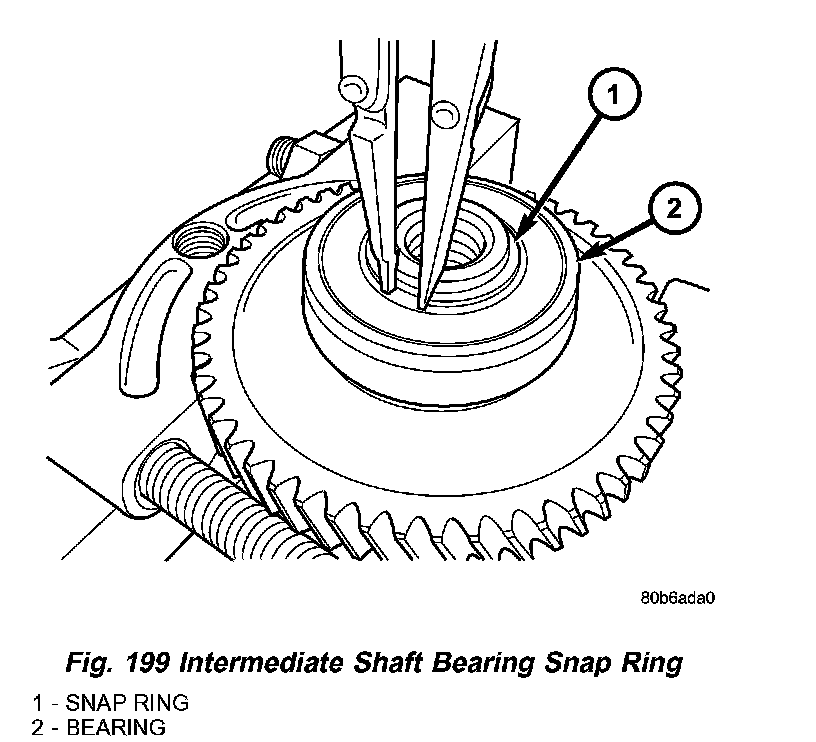 1

2

80b6ada0

Fig. 199 Intermediate Shaft Bearing Snap Ring

1 - SNAP RING
2 - BEARING