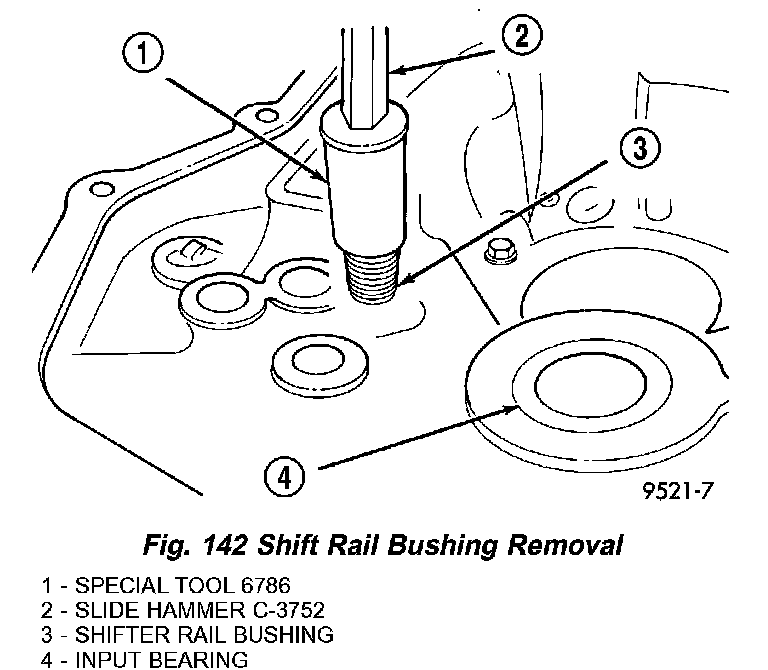 1

2

3

4

9521-7

Fig. 142 Shift Rail Bushing Removal

1 - SPECIAL TOOL 6786
2 - SLIDE HAMMER C-3752
3 - SHIFTER RAIL BUSHING
4 - INPUT BEARING