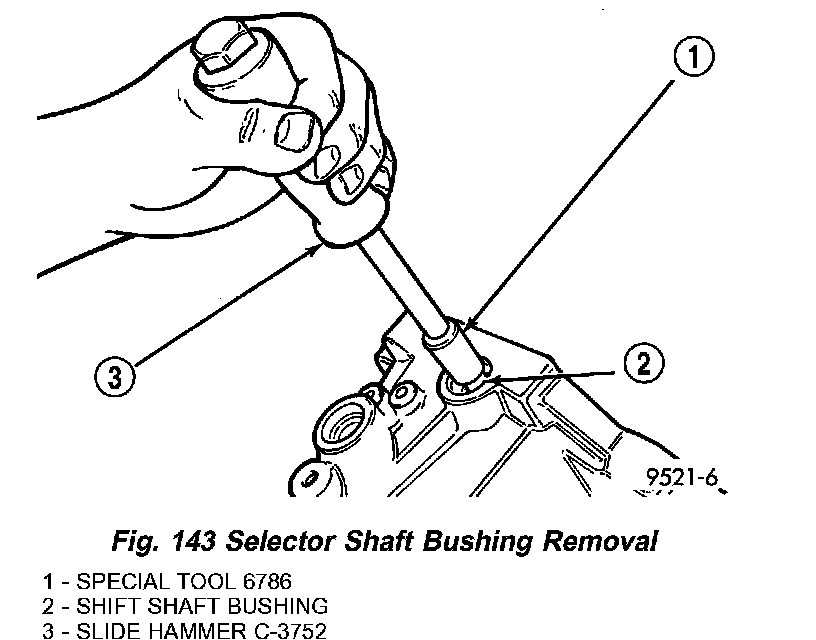 1

2

3

9521-6

Fig. 143 Selector Shaft Bushing Removal

1 - SPECIAL TOOL 6786
2 - SHIFT SHAFT BUSHING
3 - SLIDE HAMMER C-3752