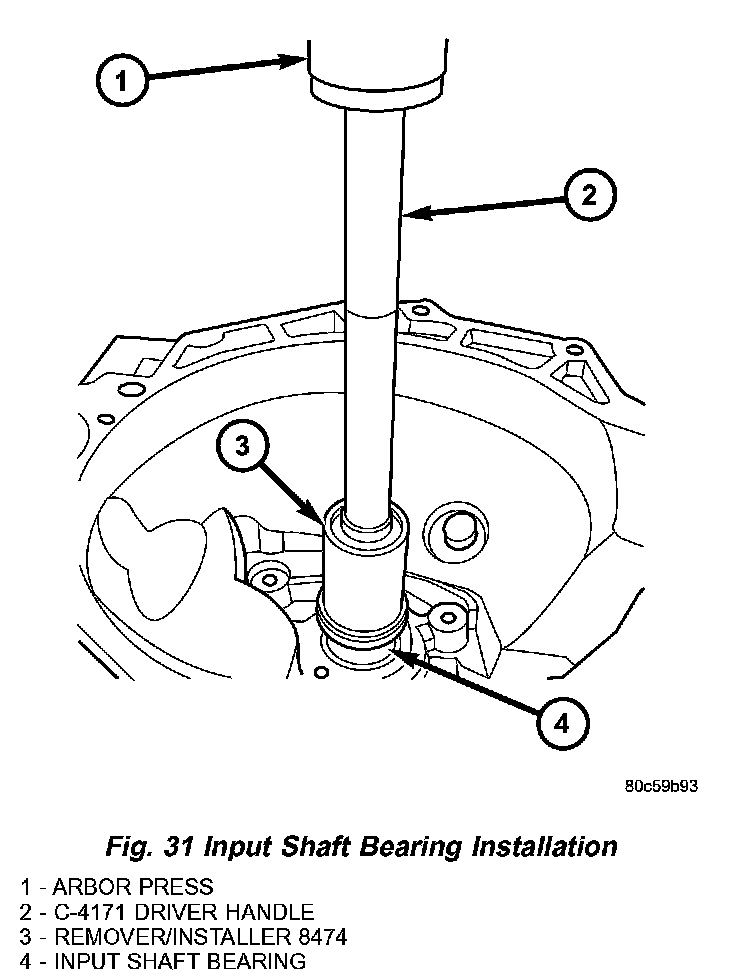 1

2

3

4

80c59b93

Fig. 31 Input Shaft Bearing Installation

1 - ARBOR PRESS
2 - C-4171 DRIVER HANDLE
3 - REMOVER/INSTALLER 8474
4 - INPUT SHAFT BEARING