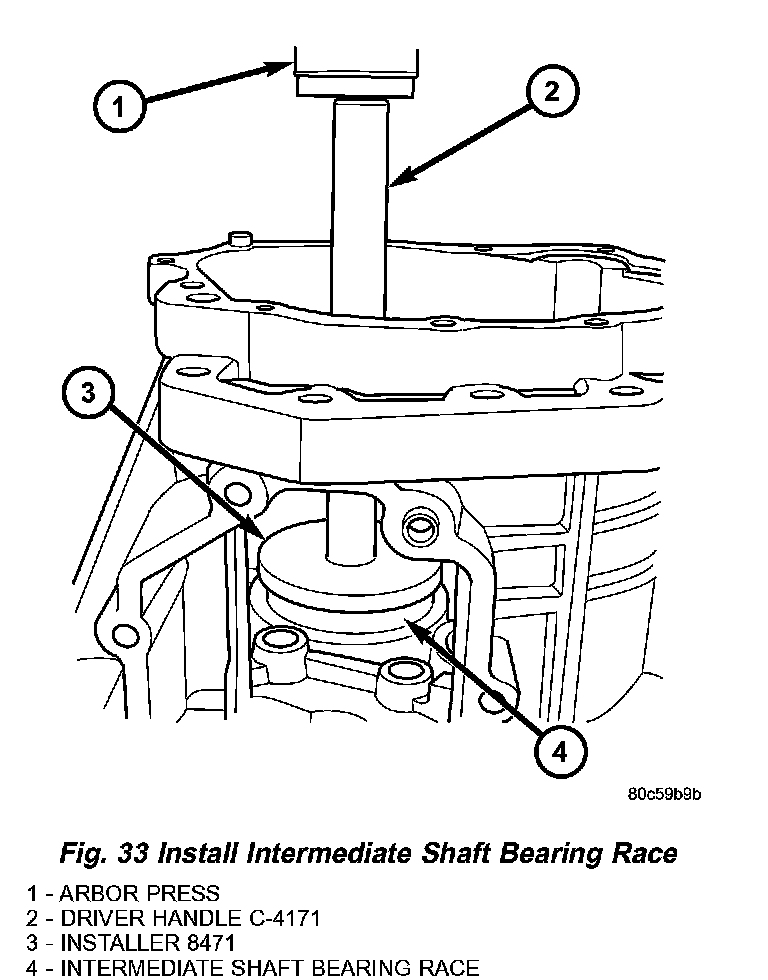 1
2
3
4
80c59b9b

Fig. 33 Install Intermediate Shaft Bearing Race

1 - ARBOR PRESS
2 - DRIVER HANDLE C-4171
3 - INSTALLER 8471
4 - INTERMEDIATE SHAFT BEARING RACE