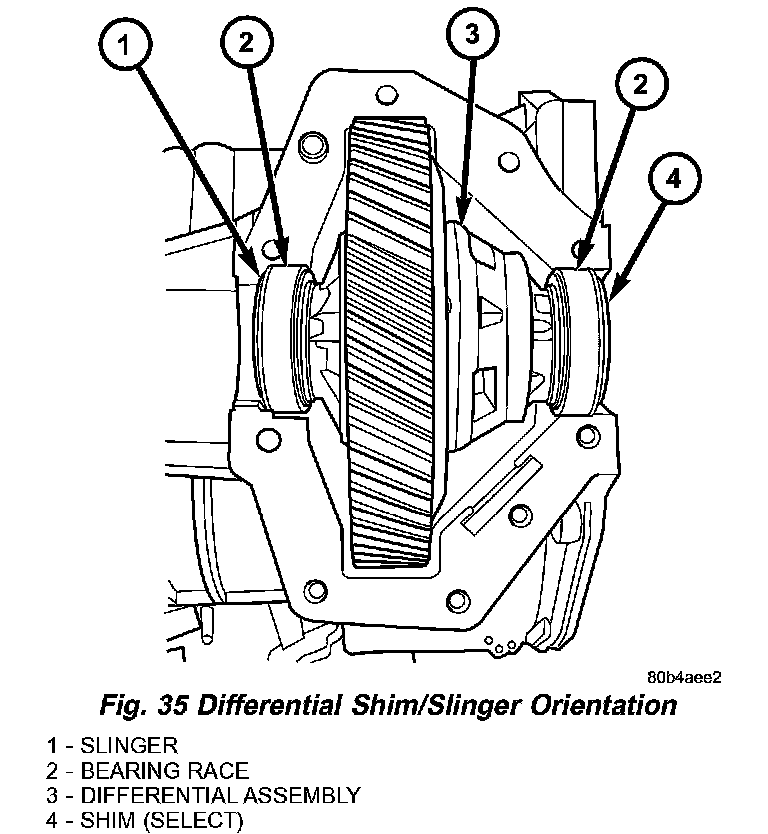 1

2

3

2

4

80b4aee2

Fig. 35 Differential Shim/Slinger Orientation

1 - SLINGER
2 - BEARING RACE
3 - DIFFERENTIAL ASSEMBLY
4 - SHIM (SELECT)