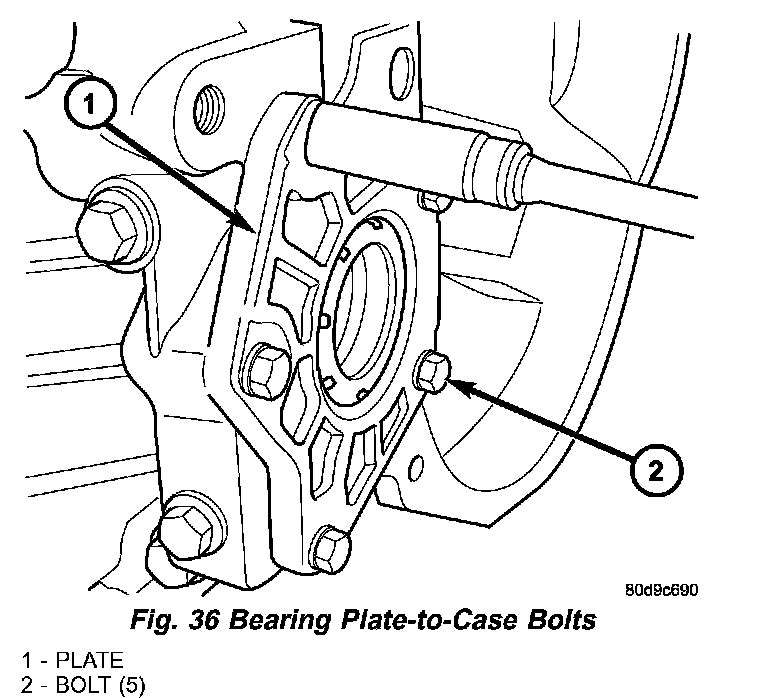 1

2

80d9c690

Fig. 36 Bearing Plate-to-Case Bolts

1 - PLATE
2 - BOLT (5)