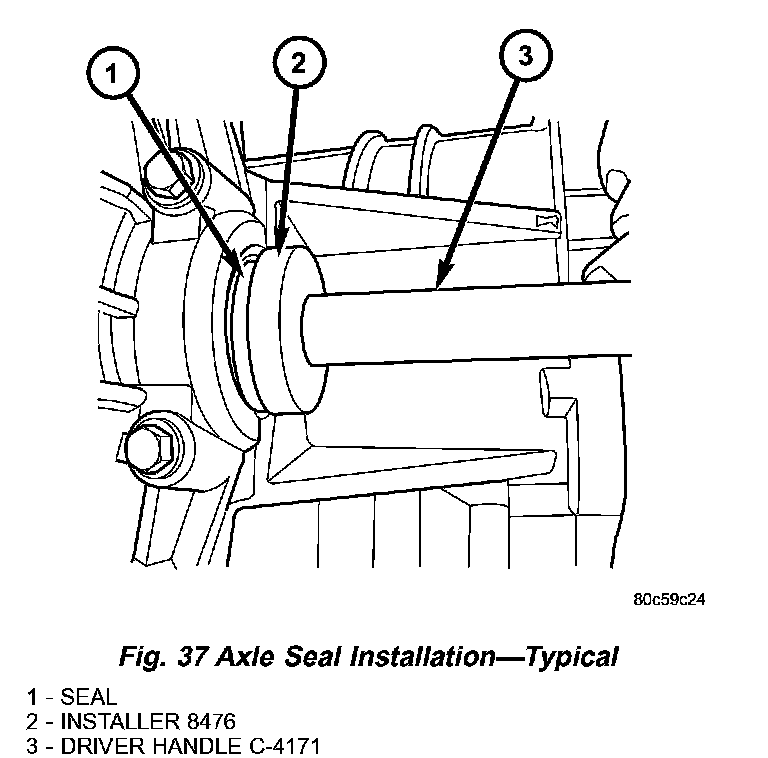 1
2
3

80c59c24

Fig. 37 Axle Seal Installation—Typical

1 - SEAL
2 - INSTALLER 8476
3 - DRIVER HANDLE C-4171