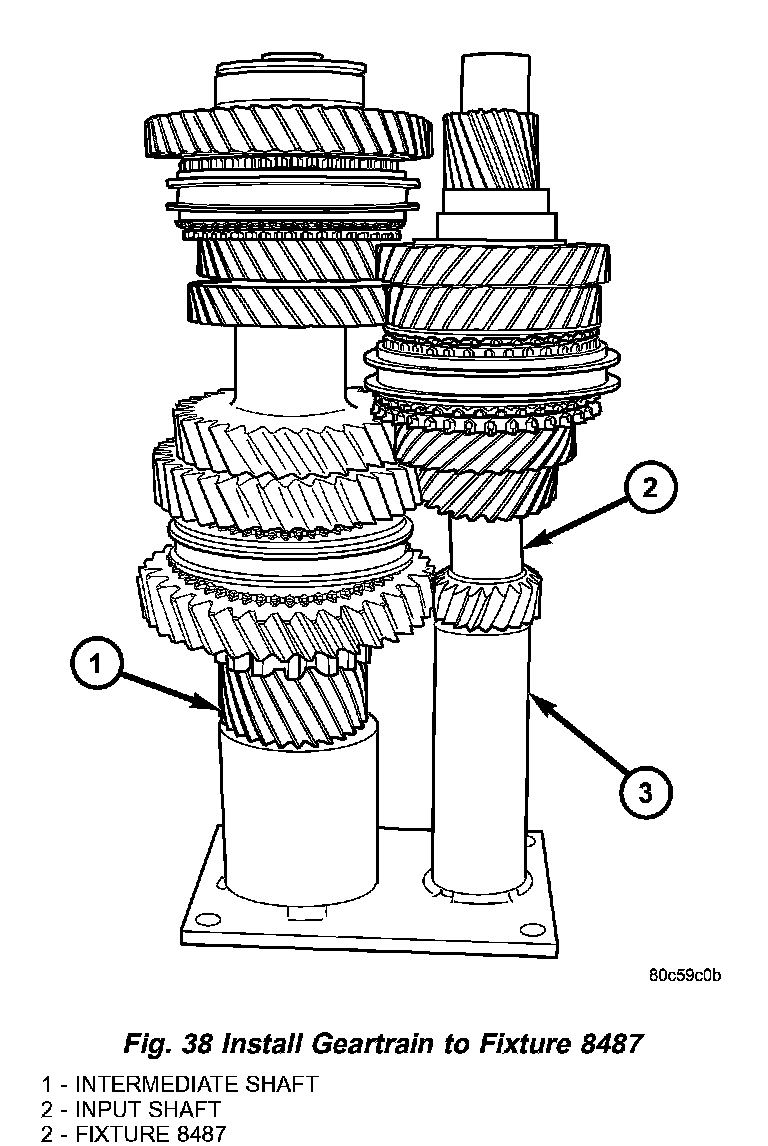 2

1

3

80c59c0b

Fig. 38 Install Geartrain to Fixture 8487

1 - INTERMEDIATE SHAFT
2 - INPUT SHAFT
2 - FIXTURE 8487