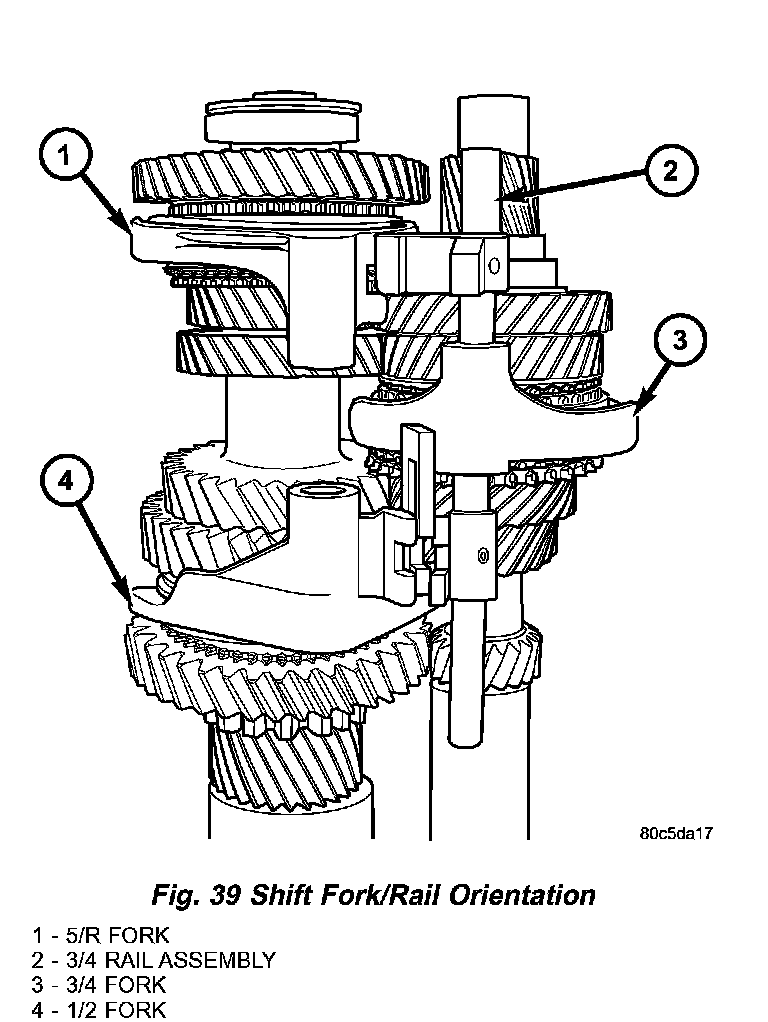 1

2

3

4

80c5da17

Fig. 39 Shift Fork/Rail Orientation

1 - 5/R FORK
2 - 3/4 RAIL ASSEMBLY
3 - 3/4 FORK
4 - 1/2 FORK