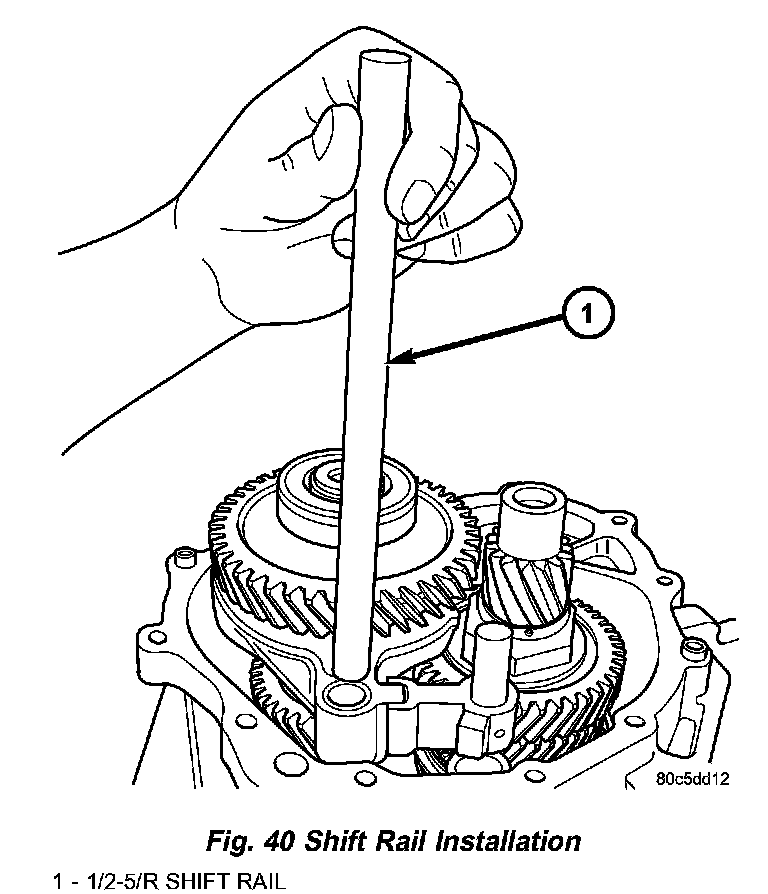 1

80c5dd12

Fig. 40 Shift Rail Installation

1 - 1/2-5/R SHIFT RAIL