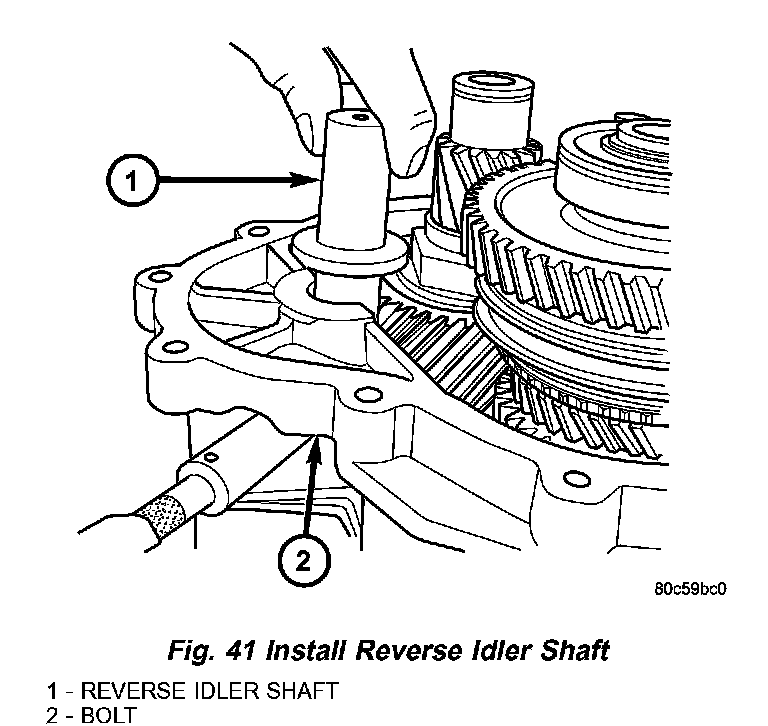 1

2

80c59bc0

Fig. 41 Install Reverse Idler Shaft

1 - REVERSE IDLER SHAFT
2 - BOLT