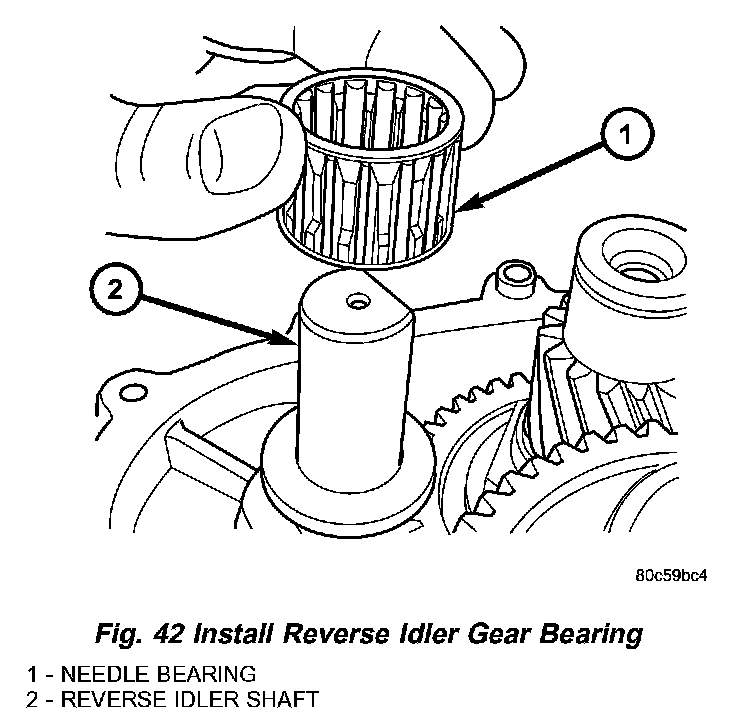 1

2

80c59bc4

Fig. 42 Install Reverse Idler Gear Bearing

1 - NEEDLE BEARING
2 - REVERSE IDLER SHAFT