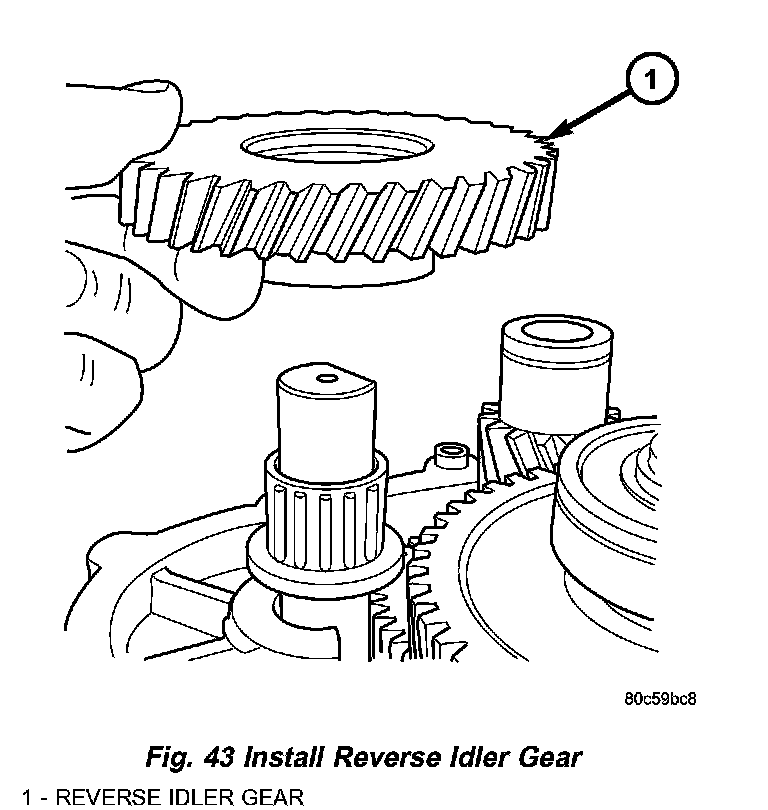 1

80c59bc8

Fig. 43 Install Reverse Idler Gear

1 - REVERSE IDLER GEAR