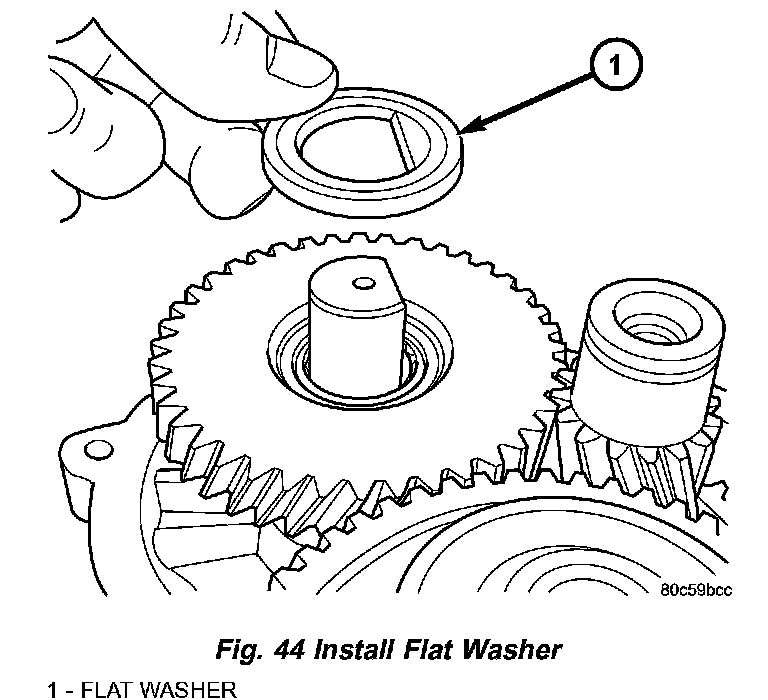 1

80c59bcc

Fig. 44 Install Flat Washer

1 - FLAT WASHER