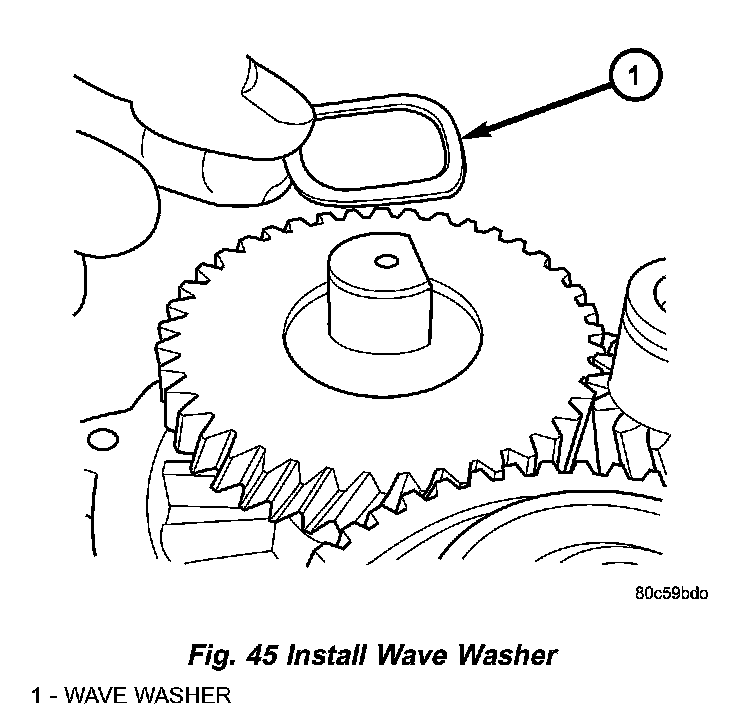 1

80c59bdo

Fig. 45 Install Wave Washer

1 - WAVE WASHER