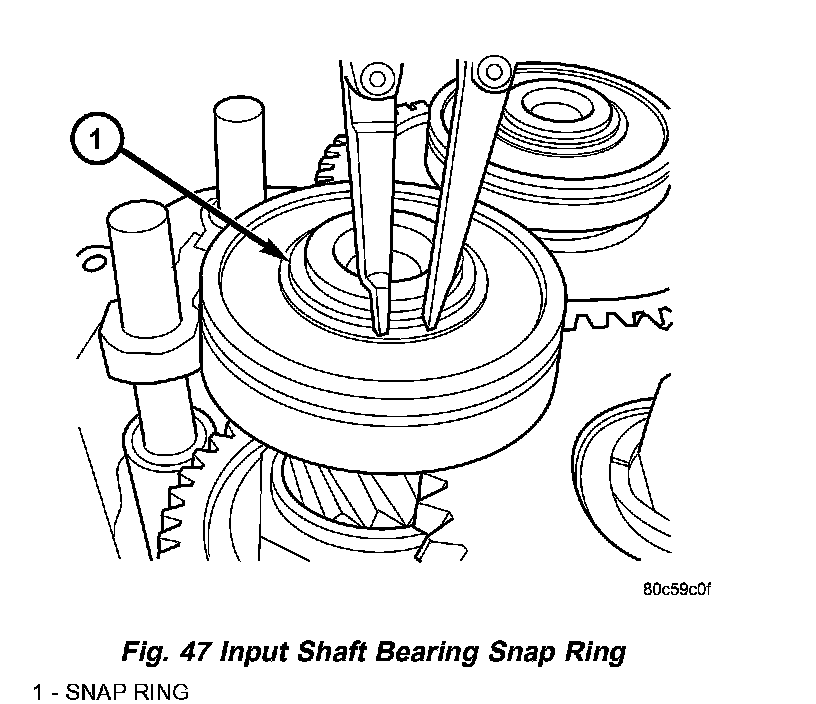 1

80c59c0f

Fig. 47 Input Shaft Bearing Snap Ring

1 - SNAP RING