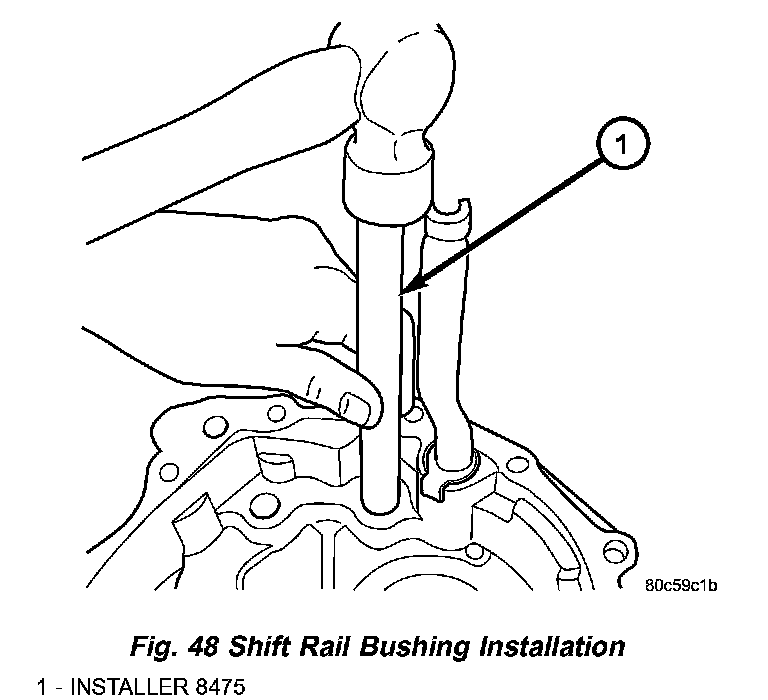 1

80c59c1b

Fig. 48 Shift Rail Bushing Installation
1 - INSTALLER 8475