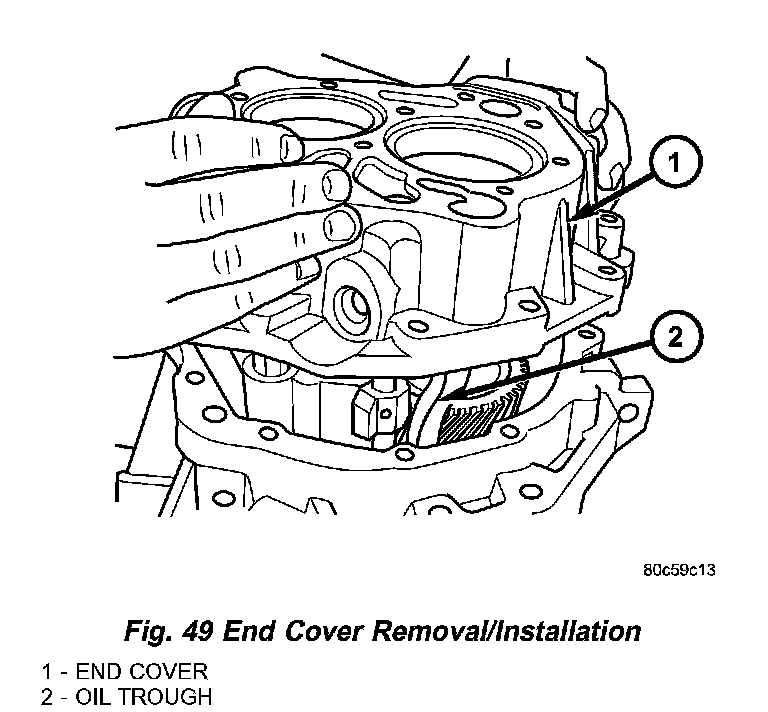 1

2

80c59c13

Fig. 49 End Cover Removal/Installation

1 - END COVER
2 - OIL TROUGH