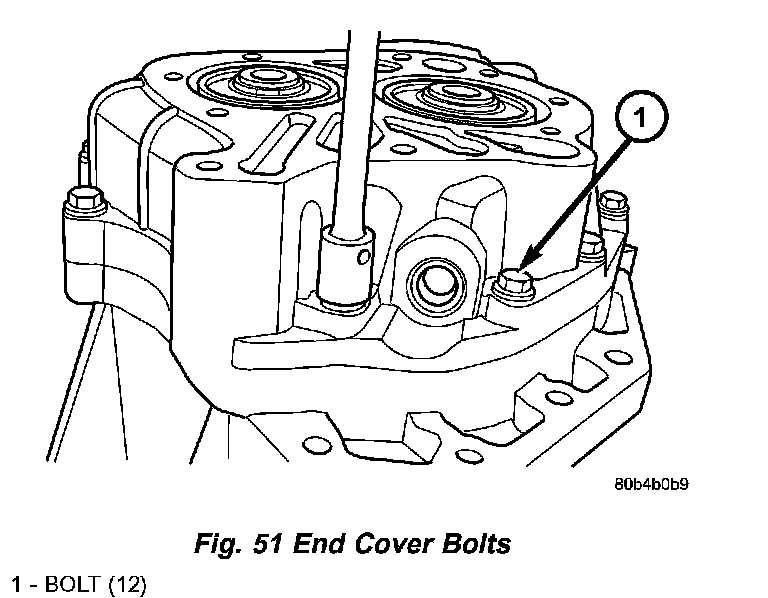 1

80b4b0b9

Fig. 51 End Cover Bolts

1 - BOLT (12)