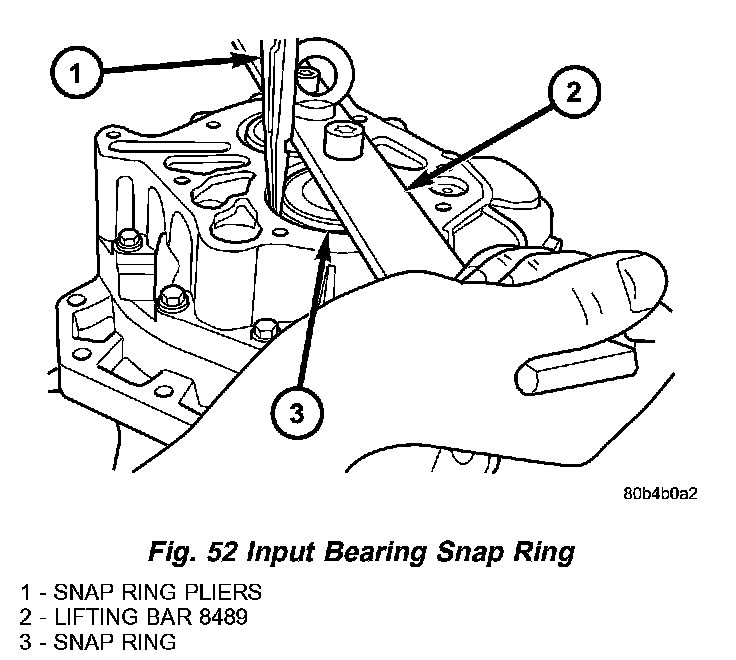 1

2

3

80b4b0a2

Fig. 52 Input Bearing Snap Ring

1 - SNAP RING PLIERS
2 - LIFTING BAR 8489
3 - SNAP RING