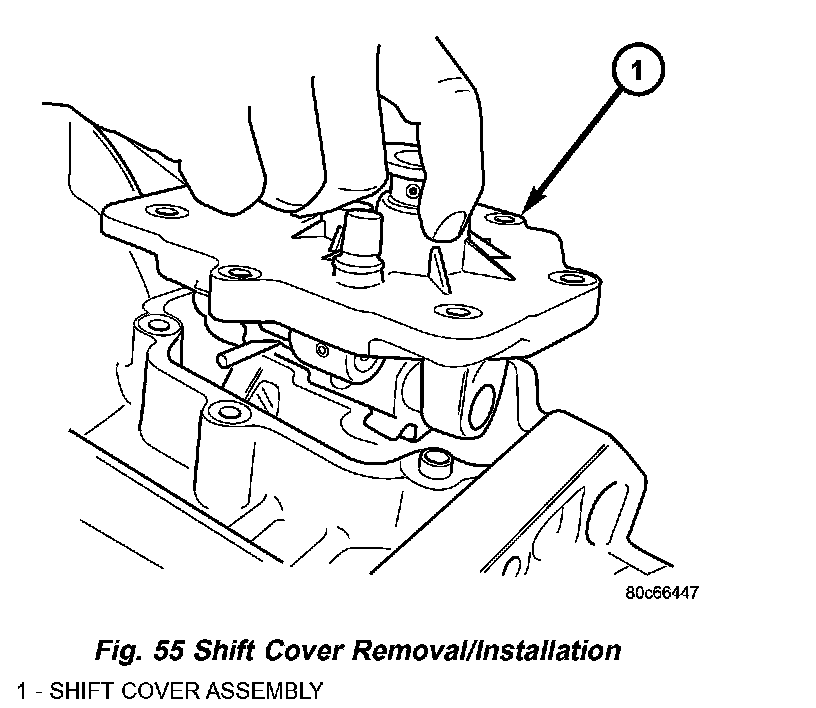 1

80c66447

Fig. 55 Shift Cover Removal/Installation

1 - SHIFT COVER ASSEMBLY