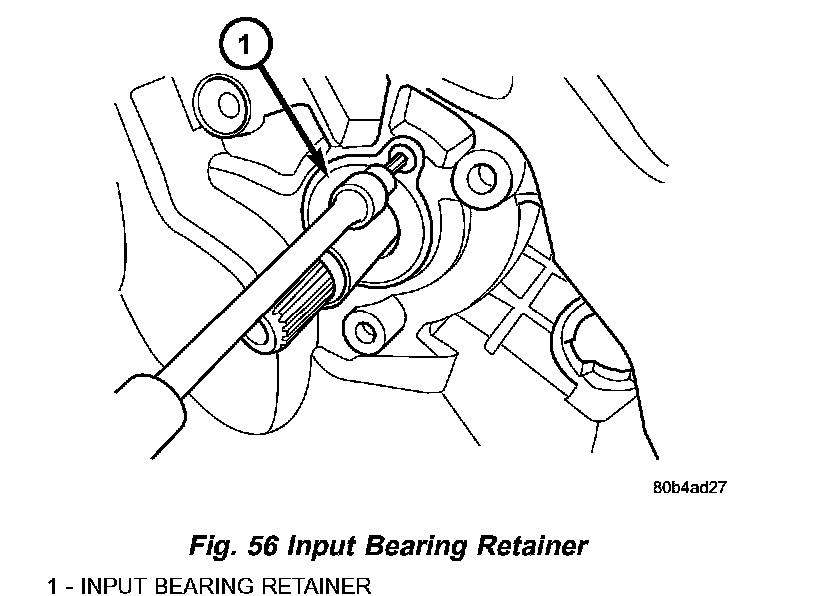 1

80b4ad27

Fig. 56 Input Bearing Retainer

1 - INPUT BEARING RETAINER