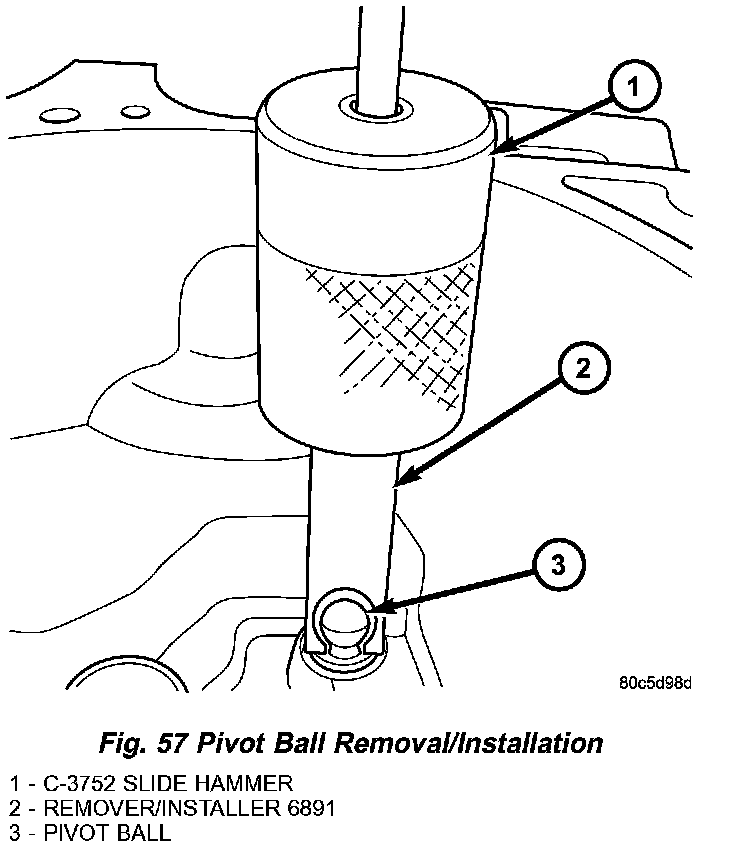 1

2

3

80c5d98d

Fig. 57 Pivot Ball Removal/Installation

1 - C-3752 SLIDE HAMMER
2 - REMOVER/INSTALLER 6891
3 - PIVOT BALL