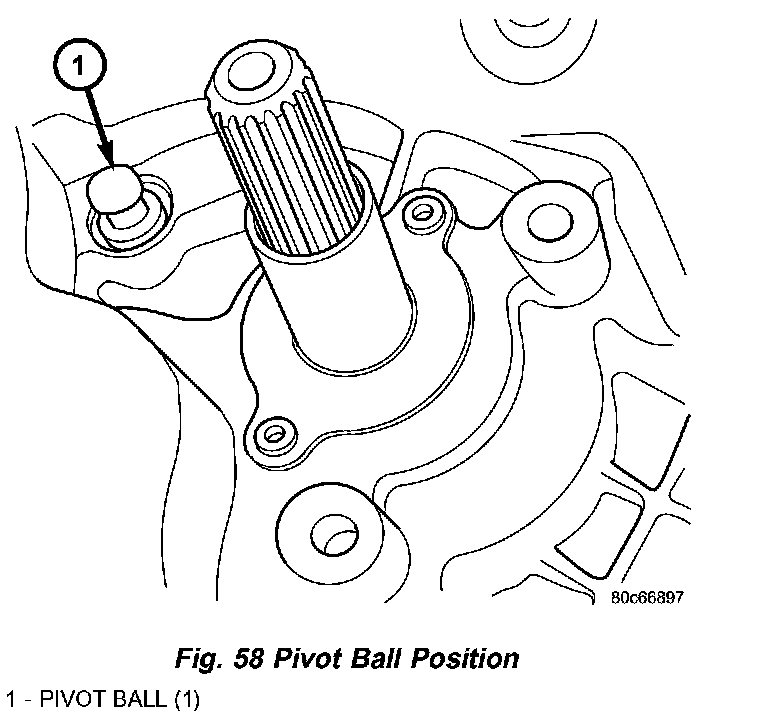 1

80c66897

Fig. 58 Pivot Ball Position

1 - PIVOT BALL (1)