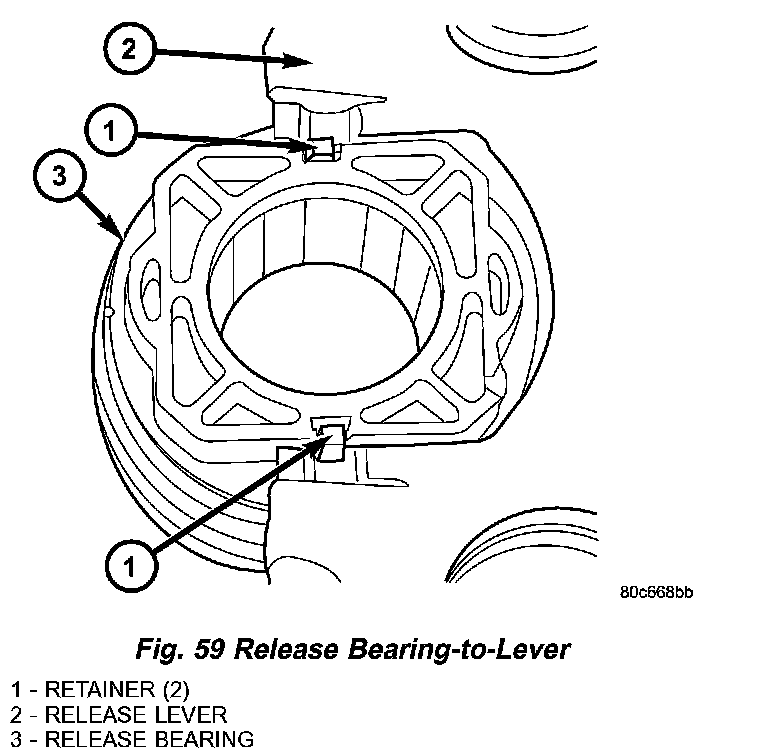 2

1

3

1

80c668bb

Fig. 59 Release Bearing-to-Lever

1 - RETAINER (2)
2 - RELEASE LEVER
3 - RELEASE BEARING