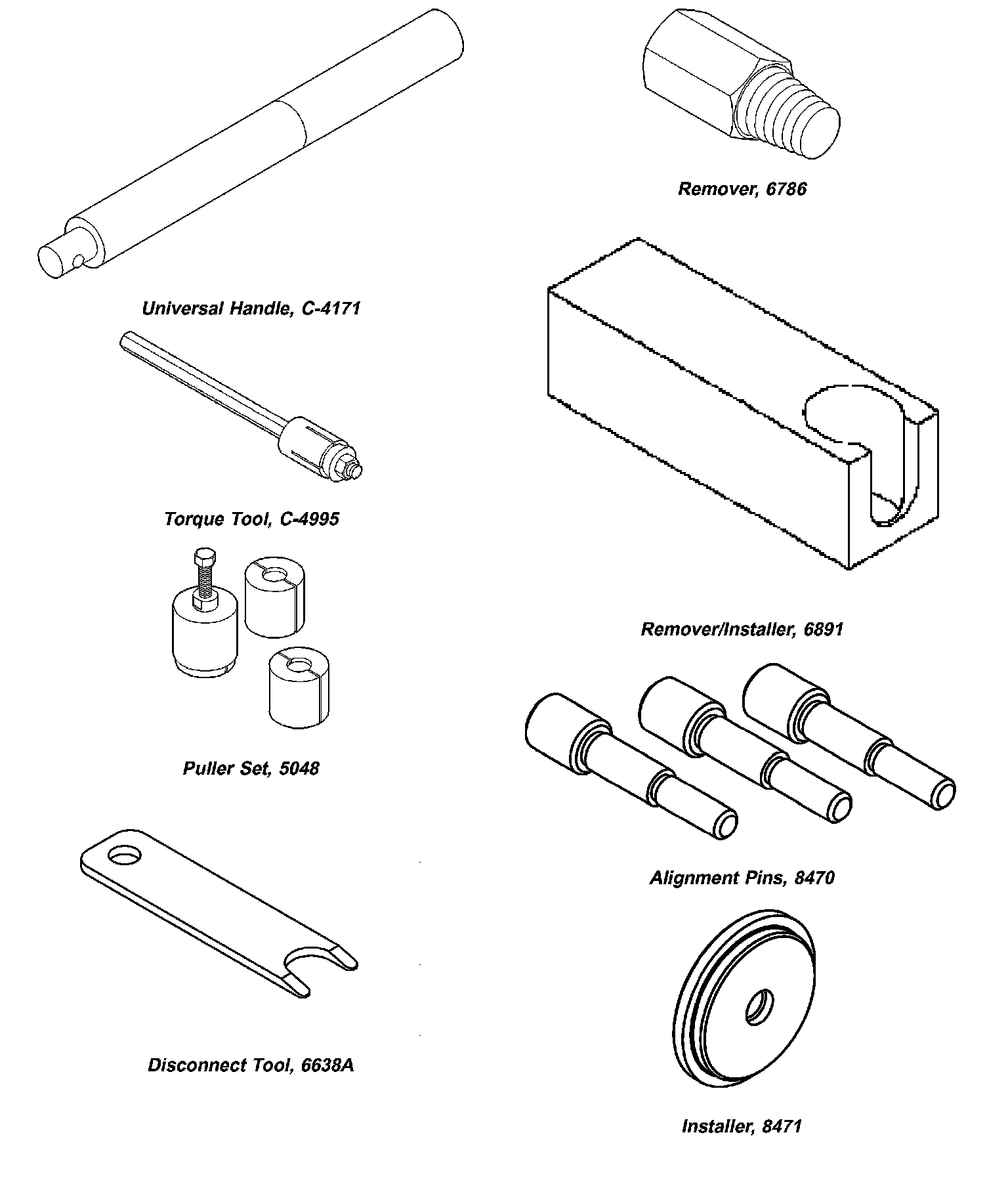 Universal Handle, C-4171

Torque Tool, C-4995

Puller Set, 5048

Disconnect Tool, 6638A

Remover, 6786

Remover/Installer, 6891

Alignment Pins, 8470

Installer, 8471