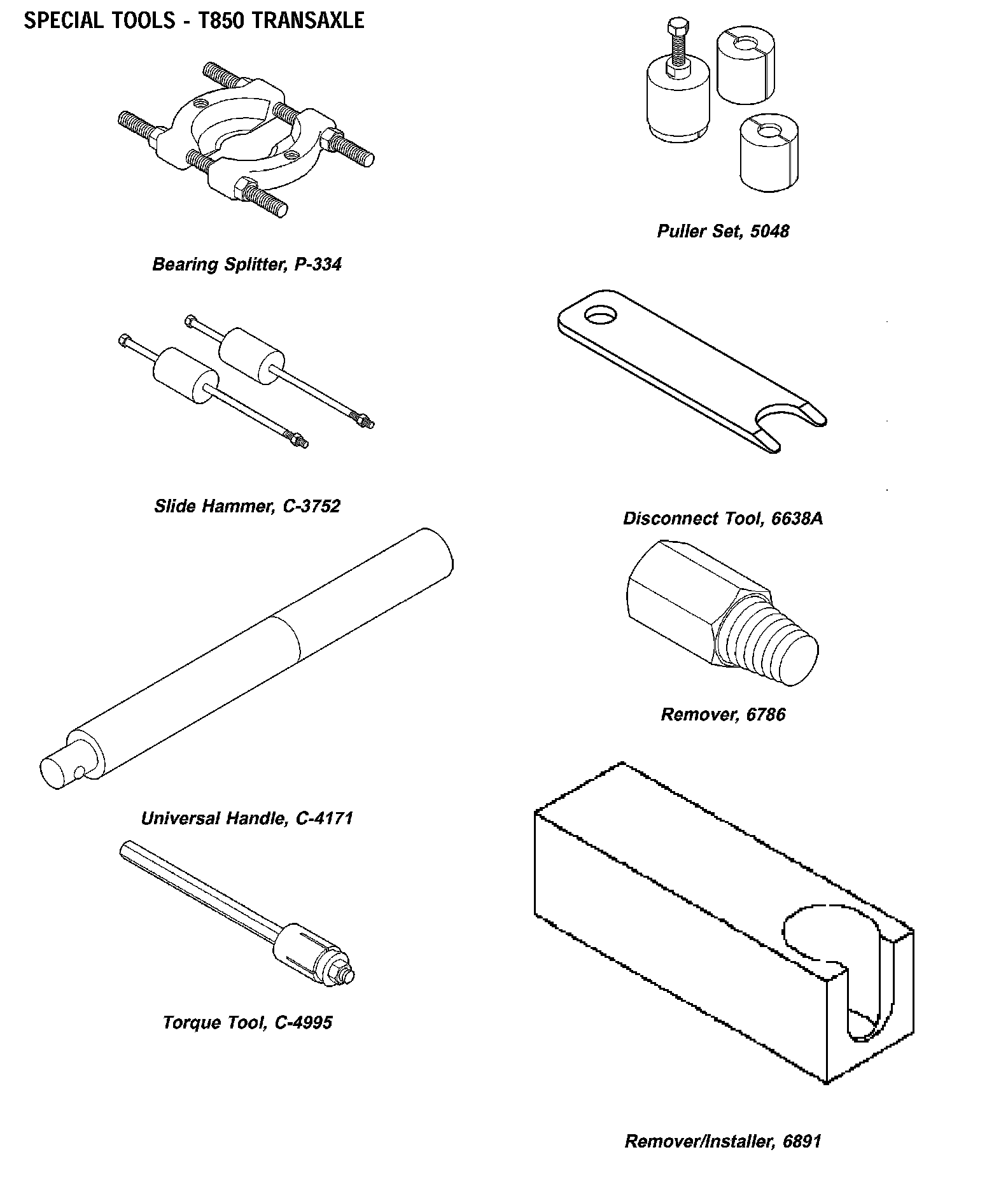 SPECIAL TOOLS - T850 TRANSAXLE

Bearing Splitter, P-334

Slide Hammer, C-3752

Universal Handle, C-4171

Torque Tool, C-4995

Puller Set, 5048

Disconnect Tool, 6638A

Remover, 6786

Remover/Installer, 6891